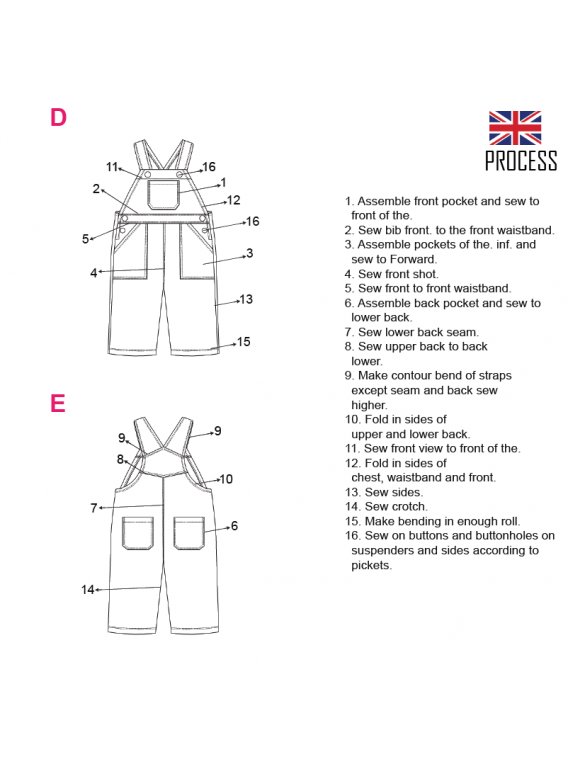 D

11
16
2
1
12
16
5
3
4
13
15

E

9
9
8
10
7
6
14

PROCESS

1. Assemble front pocket and sew to front of the.
2. Sew bib front. to the front waistband.
3. Assemble pockets of the. inf. and sew to Forward.
4. Sew front shot.
5. Sew front to front waistband.
6. Assemble back pocket and sew to lower back.
7. Sew lower back seam.
8. Sew upper back to back lower.
9. Make contour bend of straps except seam and back sew higher.
10. Fold in sides of upper and lower back.
11. Sew front view to front of the.
12. Fold in sides of chest, waistband and front.
13. Sew sides.
14. Sew crotch.
15. Make bending in enough roll.
16. Sew on buttons and buttonholes on suspenders and sides according to pickets.