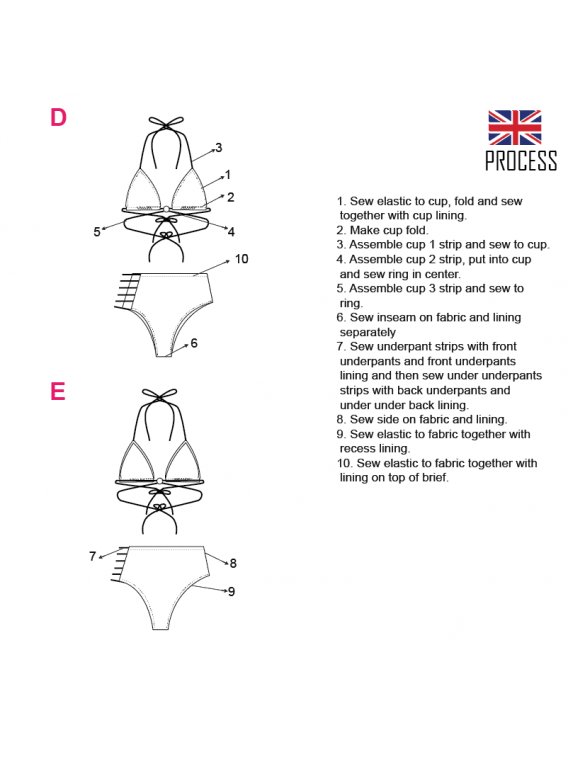 D

3
1
2
5
4
10
6

E

7
8
9

PROCESS

1. Sew elastic to cup, fold and sew together with cup lining.
2. Make cup fold.
3. Assemble cup 1 strip and sew to cup.
4. Assemble cup 2 strip, put into cup and sew ring in center.
5. Assemble cup 3 strip and sew to ring.
6. Sew inseam on fabric and lining separately
7. Sew underpant strips with front underpants and front underpants lining and then sew under underpants strips with back underpants and under under back lining.
8. Sew side on fabric and lining.
9. Sew elastic to fabric together with recess lining.
10. Sew elastic to fabric together with lining on top of brief.