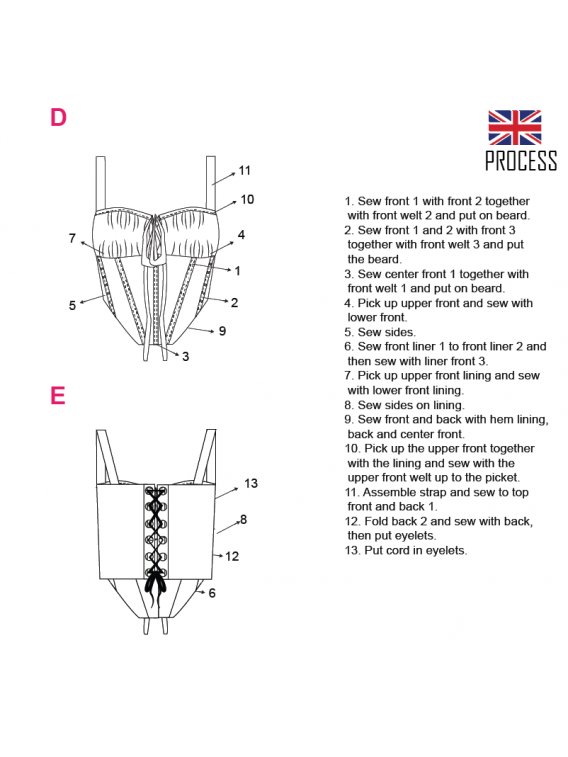 D

11
10
7
4
1
5
2
9
3

E

13
8
12
6

PROCESS

1. Sew front 1 with front 2 together with front welt 2 and put on beard.
2. Sew front 1 and 2 with front 3 together with front welt 3 and put the beard.
3. Sew center front 1 together with front welt 1 and put on beard.
4. Pick up upper front and sew with lower front.
5. Sew sides.
6. Sew front liner 1 to front liner 2 and then sew with liner front 3.
7. Pick up upper front lining and sew with lower front lining.
8. Sew sides on lining.
9. Sew front and back with hem lining, back and center front.
10. Pick up the upper front together with the lining and sew with the upper front welt up to the picket.
11. Assemble strap and sew to top front and back 1.
12. Fold back 2 and sew with back, then put eyelets.
13. Put cord in eyelets.