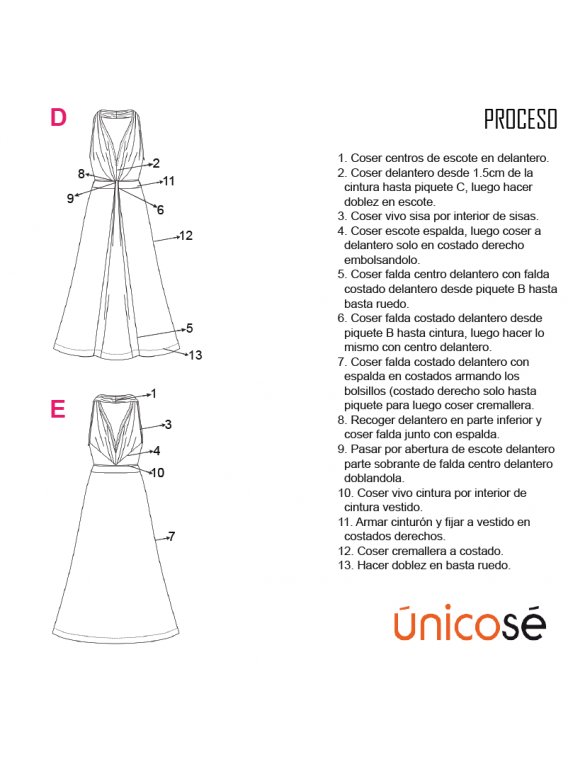 D

2
8
11
9
6
12
5
13

E

1
3
4
10
7

PROCESO

1. Coser centros de escote en delantero.
2. Coser delantero desde 1.5cm de la cintura hasta piquete C, luego hacer doblez en escote.
3. Coser vivo sisa por interior de sisas.
4. Coser escote espalda, luego coser a delantero solo en costado derecho embolsandolo.
5. Coser falda centro delantero con falda costado delantero desde piquete B hasta basta ruedo.
6. Coser falda costado delantero desde piquete B hasta cintura, luego hacer lo mismo con centro delantero.
7. Coser falda costado delantero con espalda en costados armando los bolsillos (costado derecho solo hasta piquete para luego coser cremallera.
8. Recoger delantero en parte inferior y coser falda junto con espalda.
9. Pasar por abertura de escote delantero parte sobrante de falda centro delantero doblandola.
10. Coser vivo cintura por interior de cintura vestido.
11. Armar cinturón y fijar a vestido en costados derechos.
12. Coser cremallera a costado.
13. Hacer doblez en basta ruedo.

únicosé