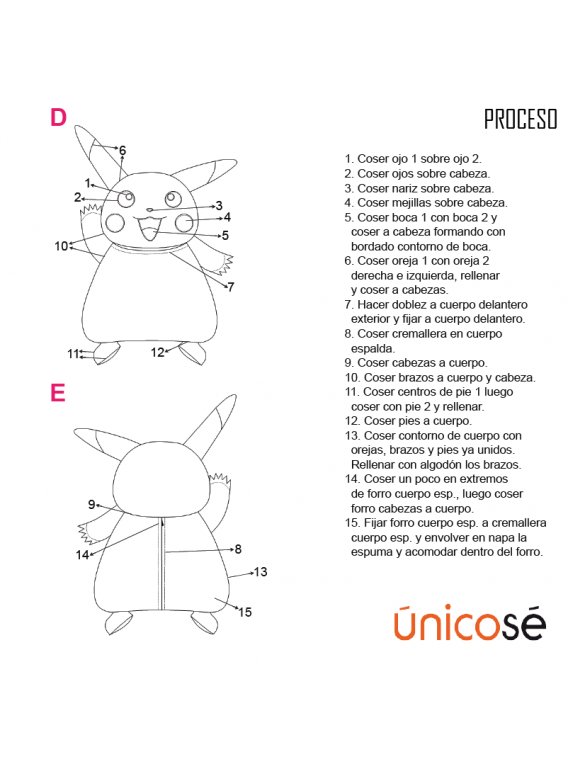 D

6
1
2
3
4
5
10
7
11
12

E

9
14
8
13
15

PROCESO

1. Coser ojo 1 sobre ojo 2.
2. Coser ojos sobre cabeza.
3. Coser nariz sobre cabeza.
4. Coser mejillas sobre cabeza.
5. Coser boca 1 con boca 2 y coser a cabeza formando con bordado contorno de boca.
6. Coser oreja 1 con oreja 2 derecha e izquierda, rellenar y coser a cabezas.
7. Hacer doblez a cuerpo delantero exterior y fijar a cuerpo delantero.
8. Coser cremallera en cuerpo espalda.
9. Coser cabezas a cuerpo.
10. Coser brazos a cuerpo y cabeza.
11. Coser centros de pie 1 luego coser con pie 2 y rellenar.
12. Coser pies a cuerpo.
13. Coser contorno de cuerpo con orejas, brazos y pies ya unidos. Rellenar con algodón los brazos.
14. Coser un poco en extremos de forro cuerpo esp., luego coser forro cabezas a cuerpo.
15. Fijar forro cuerpo esp. a cremallera cuerpo esp. y envolver en napa la espuma y acomodar dentro del forro.

únicosé